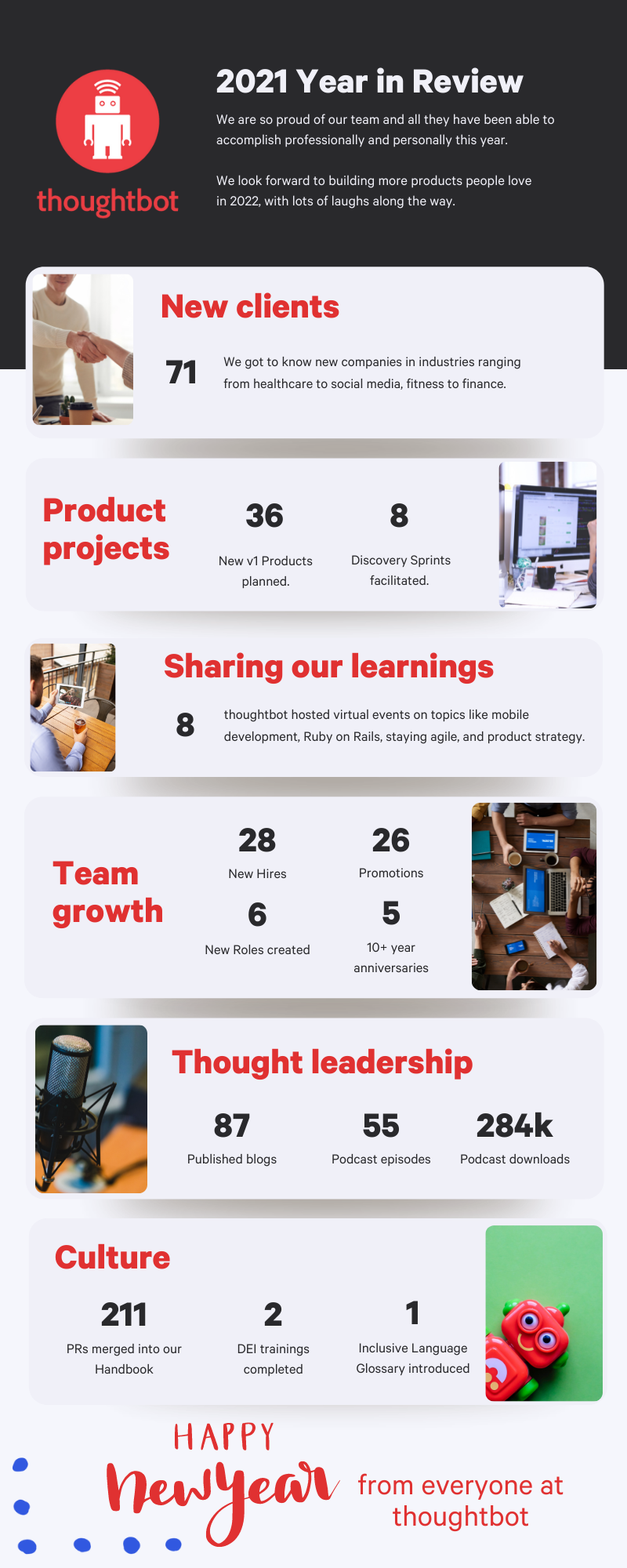 thoughtbot

2021 Year in Review

We are so proud of our team and all they have been able to accomplish professionally and personally this year.

We look forward to building more products people love in 2022, with lots of laughs along the way.

New clients

71

We got to know new companies in industries ranging from healthcare to social media, fitness to finance.

Product projects

36

New v1 Products planned.

8

Discovery Sprints facilitated.

Sharing our learnings

8

thoughtbot hosted virtual events on topics like mobile development, Ruby on Rails, staying agile, and product strategy.

Team growth

28

New Hires

26

Promotions

6

New Roles created

5

10+ year anniversaries

Thought leadership

87

Published blogs

55

Podcast episodes

284k

Podcast downloads

Culture

211

PRs merged into our Handbook

2

DEI trainings completed

1

Inclusive Language Glossary introduced

HAPPY New Year

from everyone at thoughtbot